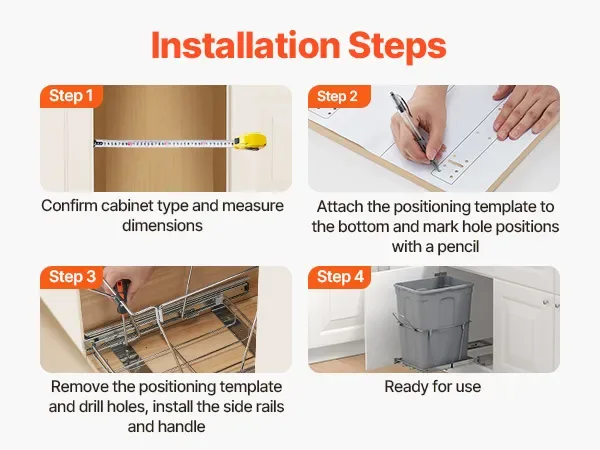 Installation Steps

Step 1

Confirm cabinet type and measure dimensions

Step 2

Attach the positioning template to the bottom and mark hole positions with a pencil

Step 3

Remove the positioning template and drill holes, install the side rails and handle

Step 4

Ready for use